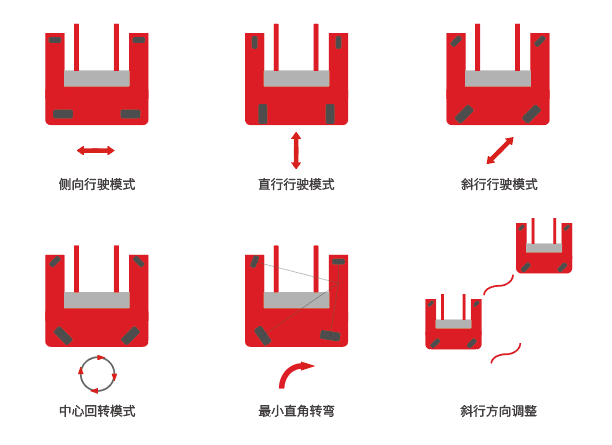 侧向行驶模式

直行行驶模式

斜行行驶模式

中心回转模式

最小直角转弯

斜行方向调整